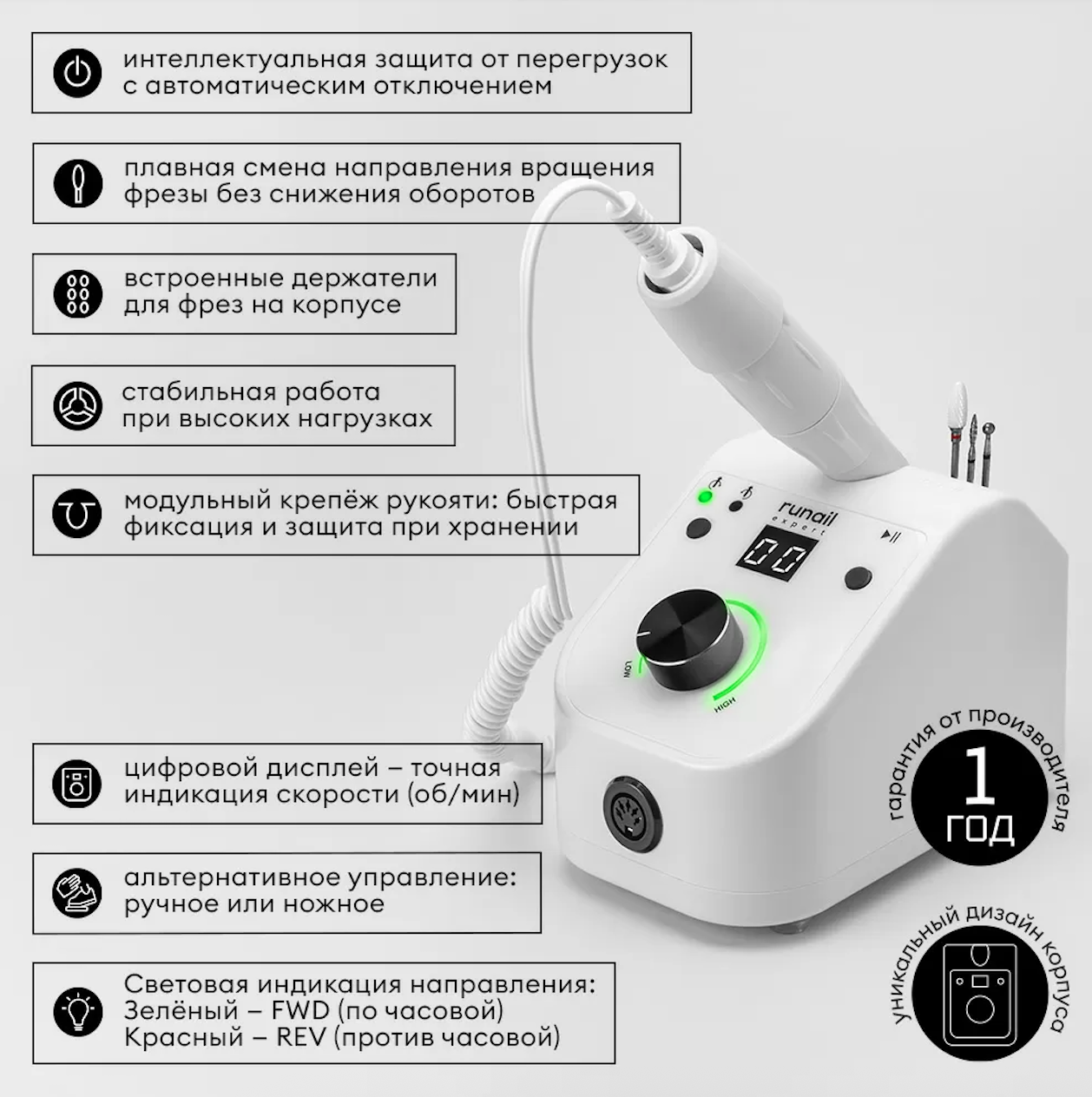 интеллектуальная защита от перегрузок с автоматическим отключением

плавная смена направления вращения фрезы без снижения оборотов

встроенные держатели для фрез на корпусе

стабильная работа при высоких нагрузках

модульный крепёж рукояти: быстрая фиксация и защита при хранении

runail expert

00

LOW

HIGH

цифровой дисплей – точная индикация скорости (об/мин)

альтернативное управление: ручное или ножное

Световая индикация направления:
Зелёный – FWD (по часовой)
Красный – REV (против часовой)

гарантия от производителя
1
год

уникальный дизайн корпуса