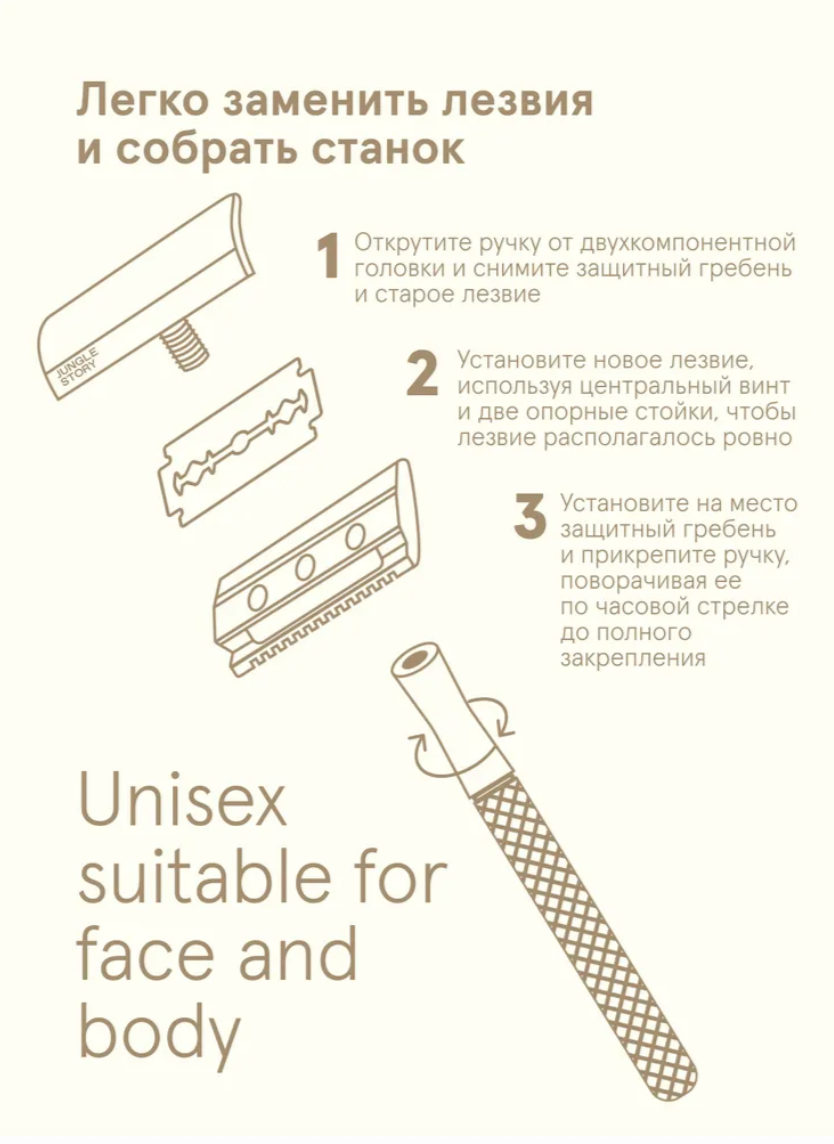 Легко заменить лезвия и собрать станок

JUNGLE STORY

1 Открутите ручку от двухкомпонентной головки и снимите защитный гребень и старое лезвие

2 Установите новое лезвие, используя центральный винт и две опорные стойки, чтобы лезвие располагалось ровно

3 Установите на место защитный гребень и прикрепите ручку, поворачивая ее по часовой стрелке до полного закрепления

Unisex suitable for face and body