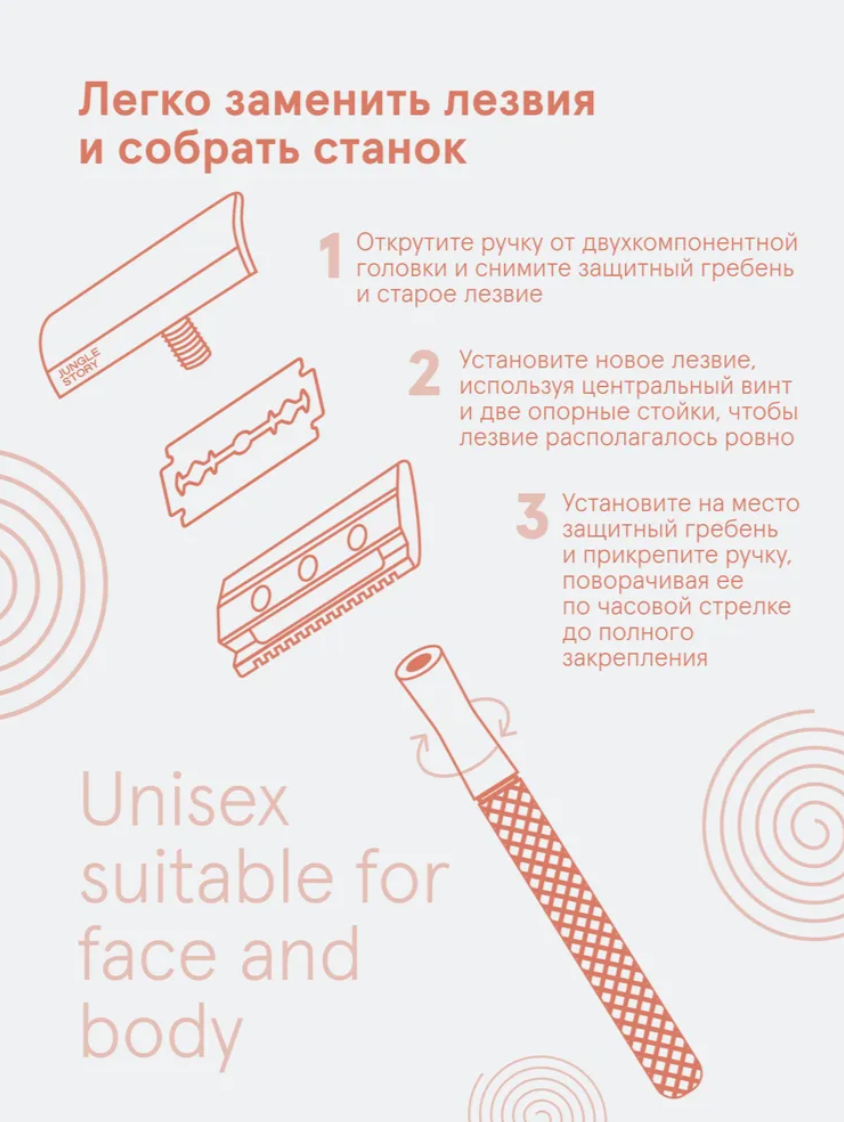 Легко заменить лезвия и собрать станок

1 Открутите ручку от двухкомпонентной головки и снимите защитный гребень и старое лезвие

JUNGLE STORY

2 Установите новое лезвие, используя центральный винт и две опорные стойки, чтобы лезвие располагалось ровно

3 Установите на место защитный гребень и прикрепите ручку, поворачивая ее по часовой стрелке до полного закрепления

Unisex suitable for face and body